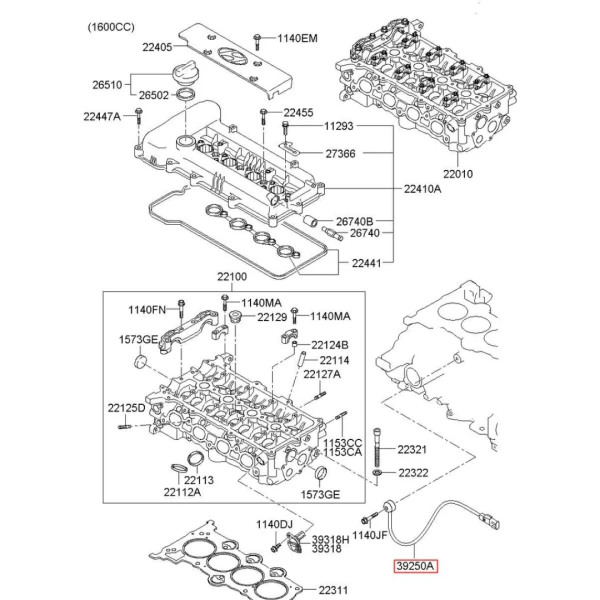 (1600CC)
22405
1140EM
26510
26502
22447A
22455
11293
27366
22010
22410A
26740B
26740
22441
22100
1140FN
1140MA
22129
1140MA
1573GE
22124B
22114
22127A
22125D
1153CC
1153CA
22321
22322
22113
22112A
1573GE
1140DJ
39318H
39318
1140JF
39250A
22311